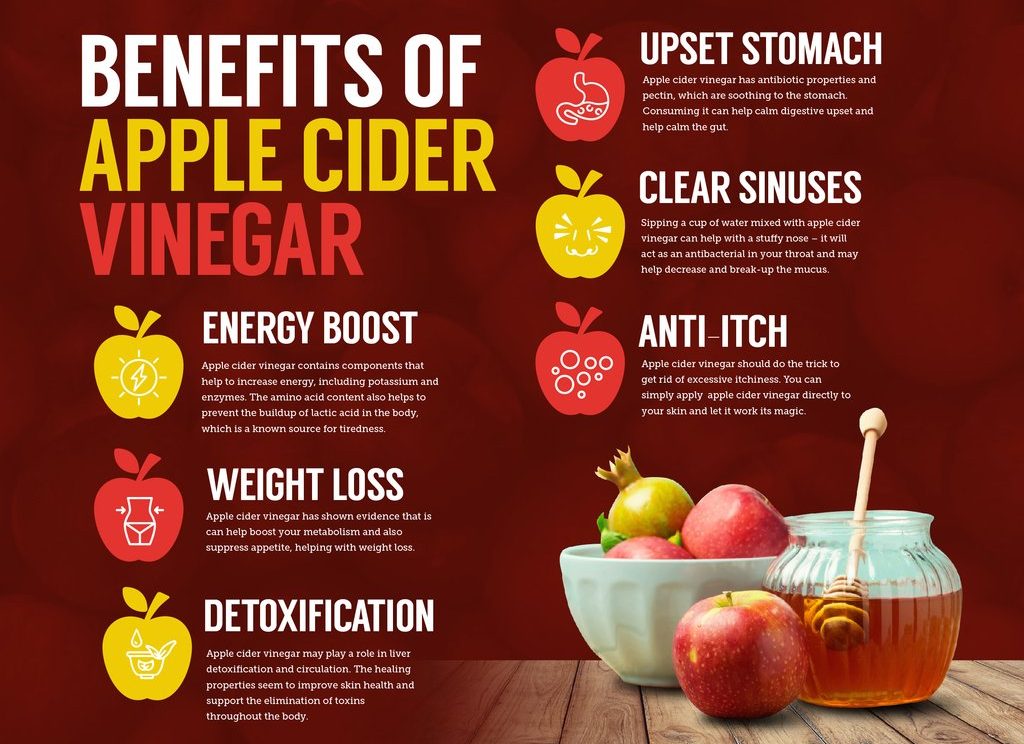 BENEFITS OF APPLE CIDER VINEGAR

ENERGY BOOST

Apple cider vinegar contains components that help to increase energy, including potassium and enzymes. The amino acid content also helps to prevent the buildup of lactic acid in the body, which is a known source for tiredness.

WEIGHT LOSS

Apple cider vinegar has shown evidence that is can help boost your metabolism and also suppress appetite, helping with weight loss.

DETOXIFICATION

Apple cider vinegar may play a role in liver detoxification and circulation. The healing properties seem to improve skin health and support the elimination of toxins throughout the body.

UPSET STOMACH

Apple cider vinegar has antibiotic properties and pectin, which are soothing to the stomach. Consuming it can help calm digestive upset and help calm the gut.

CLEAR SINUSES

Sipping a cup of water mixed with apple cider vinegar can help with a stuffy nose – it will act as an antibacterial in your throat and may help decrease and break-up the mucus.

ANTI-ITCH

Apple cider vinegar should do the trick to get rid of excessive itchiness. You can simply apply apple cider vinegar directly to your skin and let it work its magic.